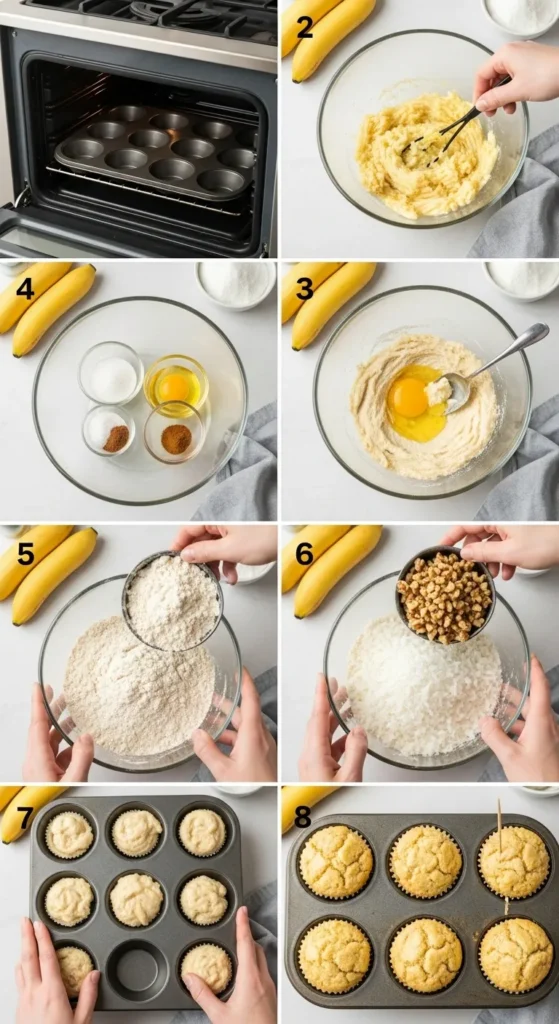 2

4

3

5

6

7

8