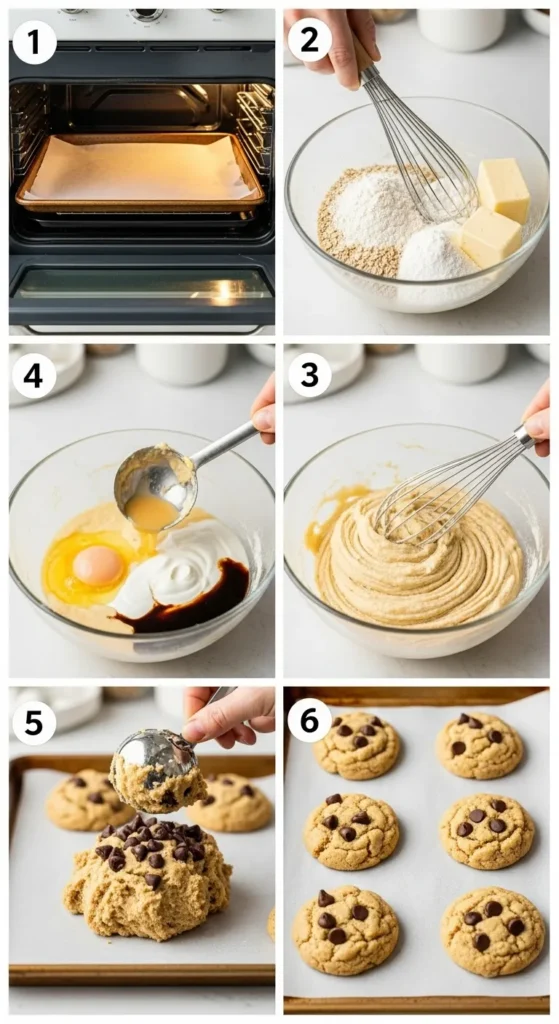 1

2

4

3

5

6